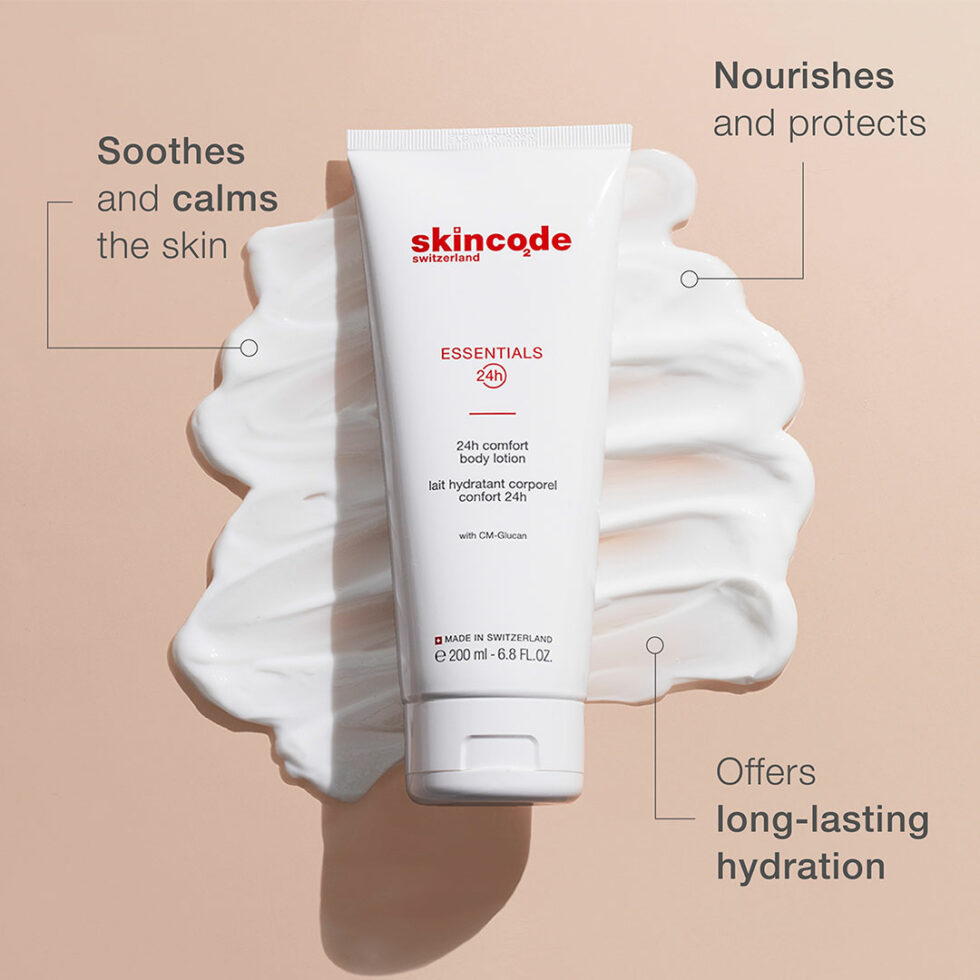 Soothes and calms the skin

Nourishes and protects

skincode
switzerland

ESSENTIALS
24h

24h comfort body lotion

lait hydratant corporel confort 24h

with CM-Glucan

MADE IN SWITZERLAND
℮ 200 ml - 6.8 FL.OZ.

Offers long-lasting hydration