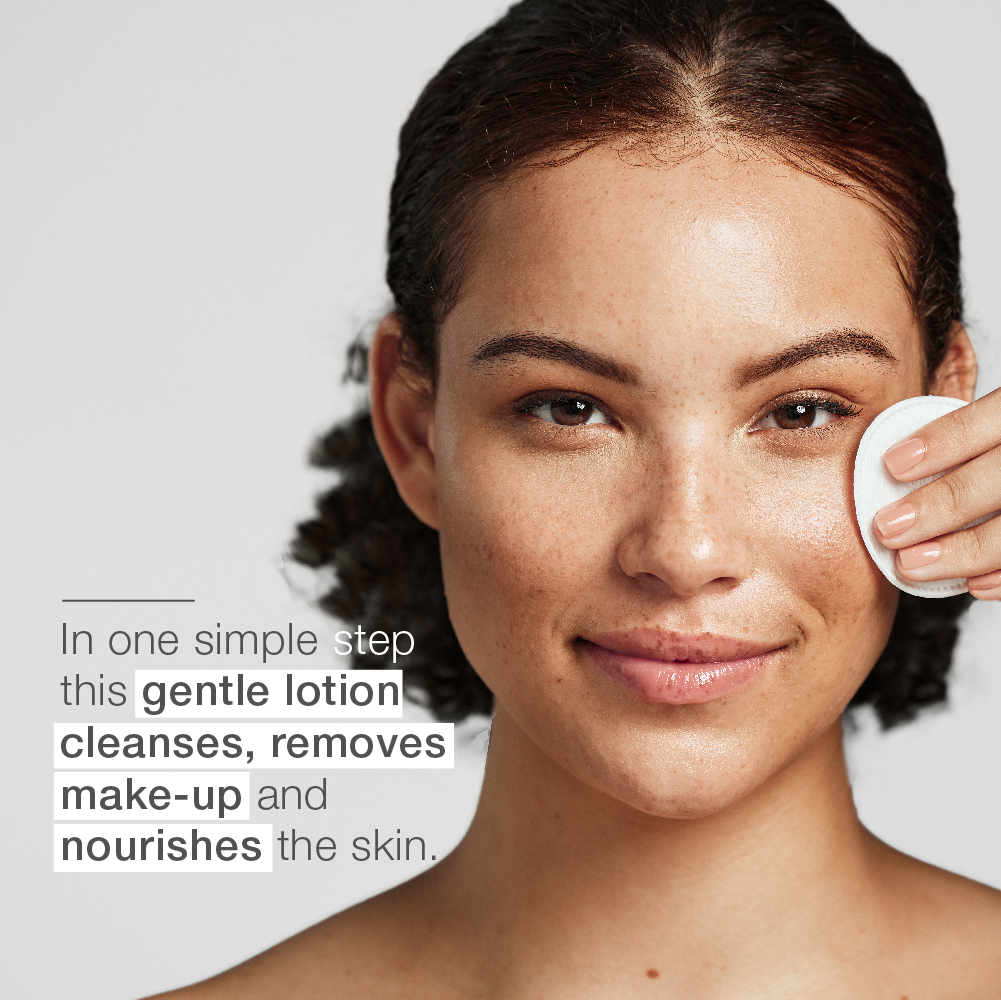 In one simple step this gentle lotion cleanses, removes make-up and nourishes the skin.