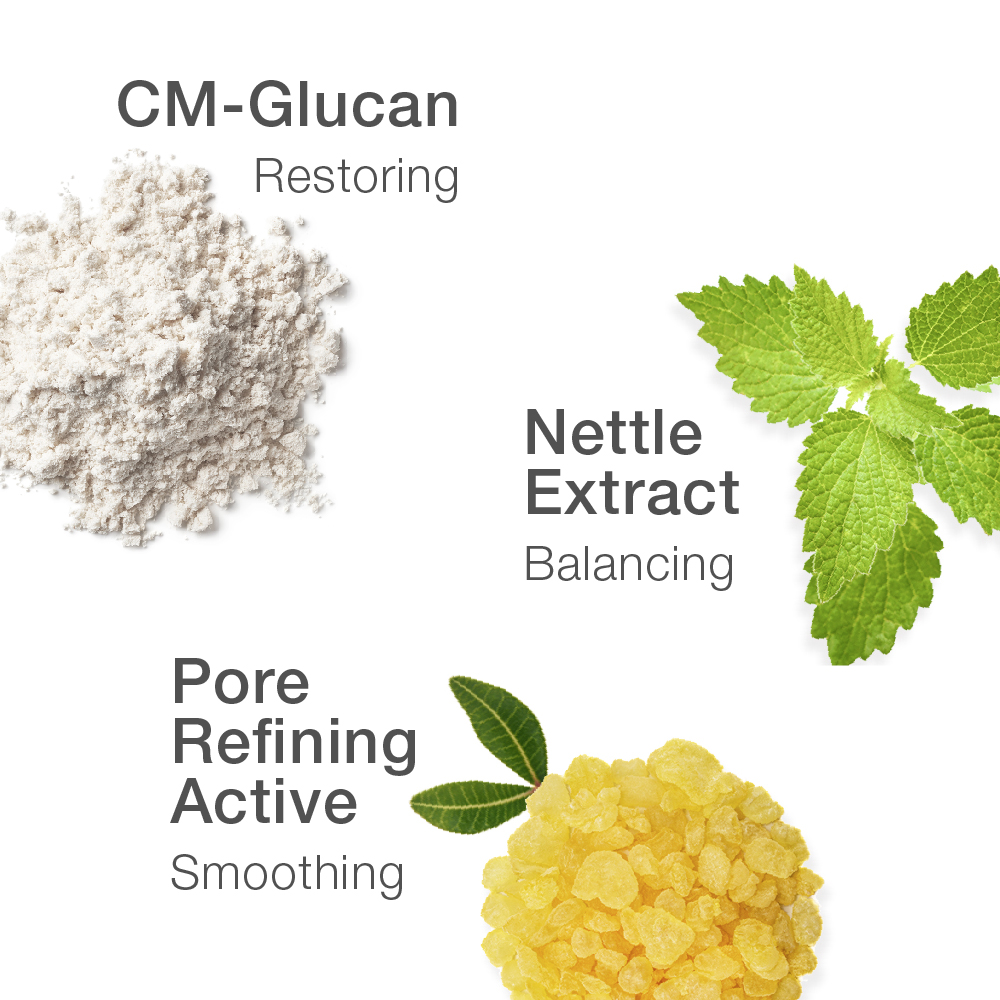 CM-Glucan
Restoring

Nettle Extract
Balancing

Pore Refining Active
Smoothing