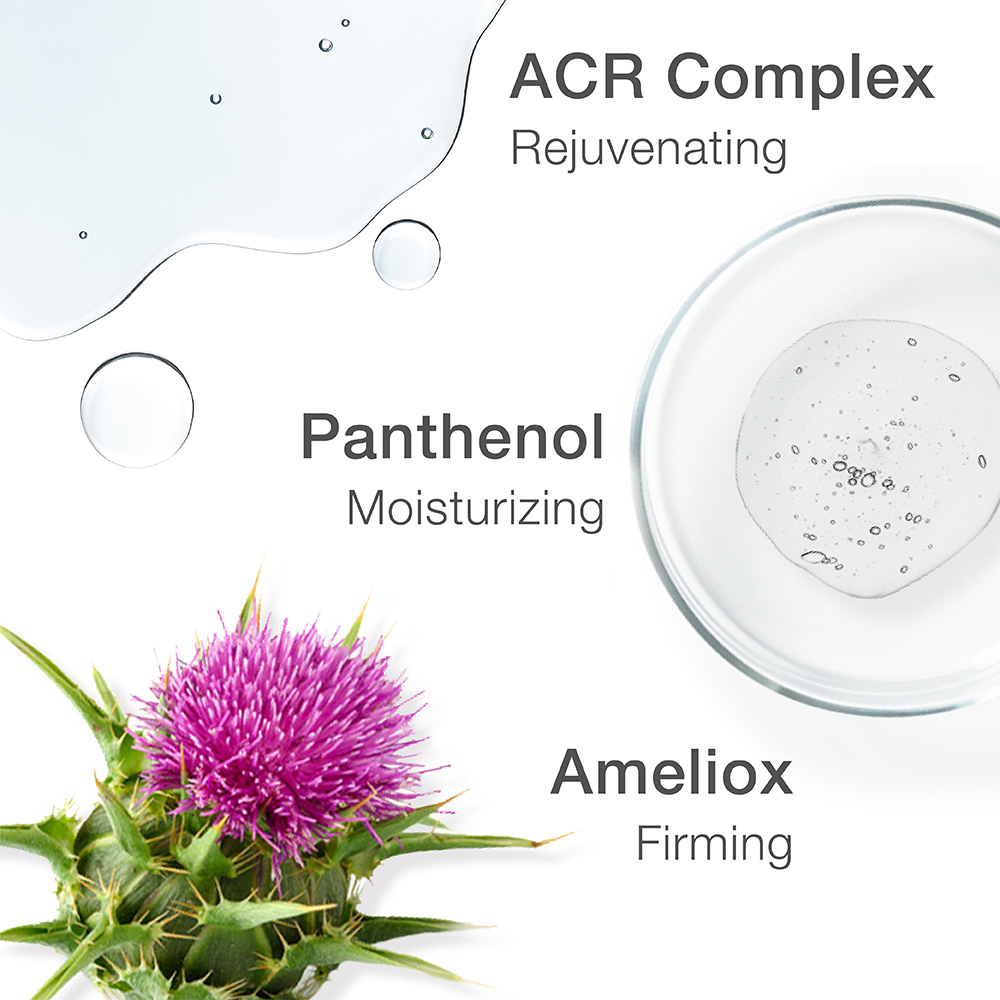 ACR Complex
Rejuvenating

Panthenol
Moisturizing

Ameliox
Firming