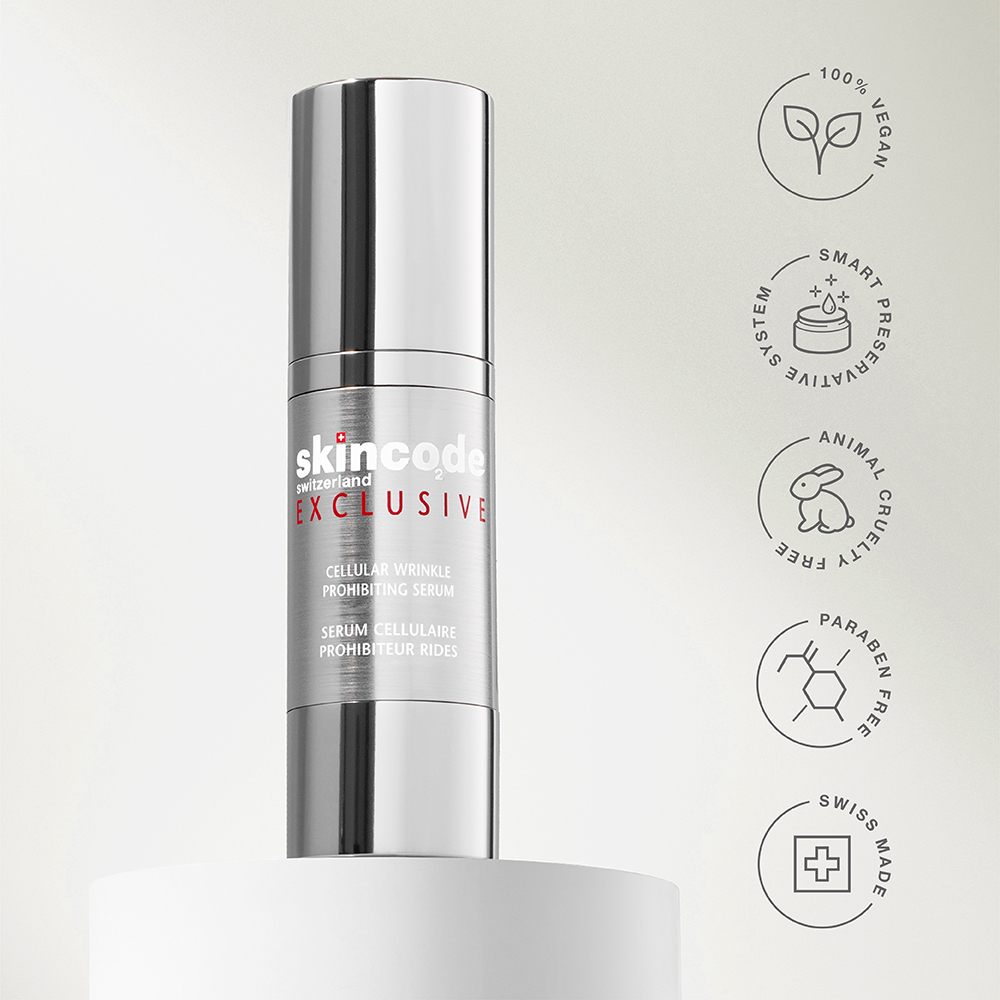 skincode
switzerland
EXCLUSIVE

CELLULAR WRINKLE PROHIBITING SERUM

SERUM CELLULAIRE PROHIBITEUR RIDES

100% VEGAN

SMART PRESERVATIVE SYSTEM

ANIMAL CRUELTY FREE

PARABEN FREE

SWISS MADE