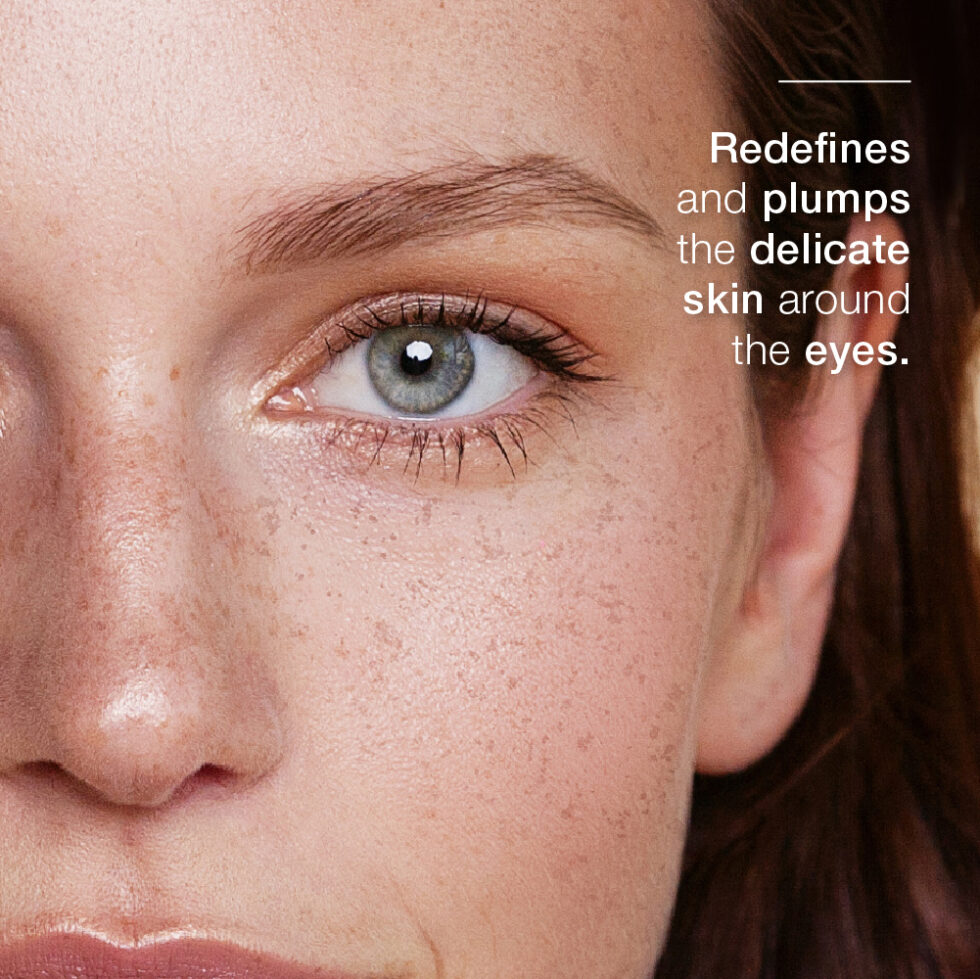 Redefines and plumps the delicate skin around the eyes.