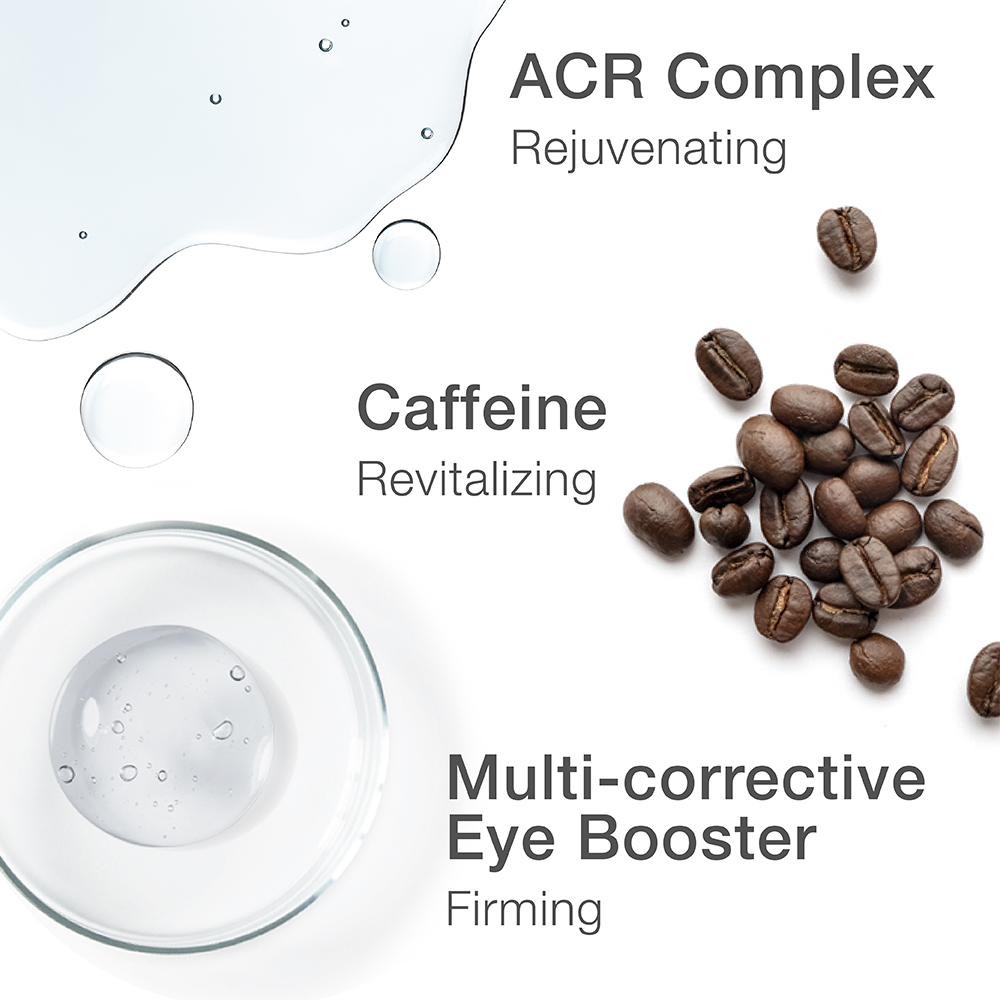 ACR Complex
Rejuvenating

Caffeine
Revitalizing

Multi-corrective Eye Booster
Firming