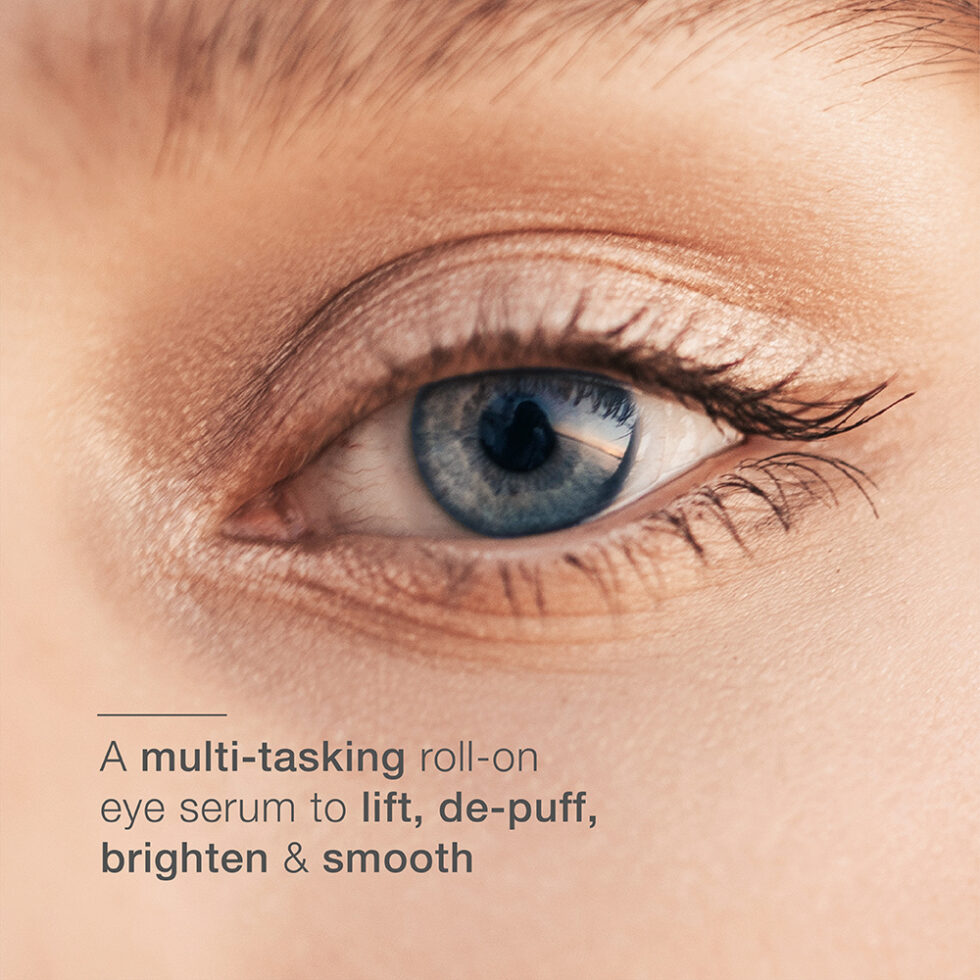 A multi-tasking roll-on eye serum to lift, de-puff, brighten & smooth